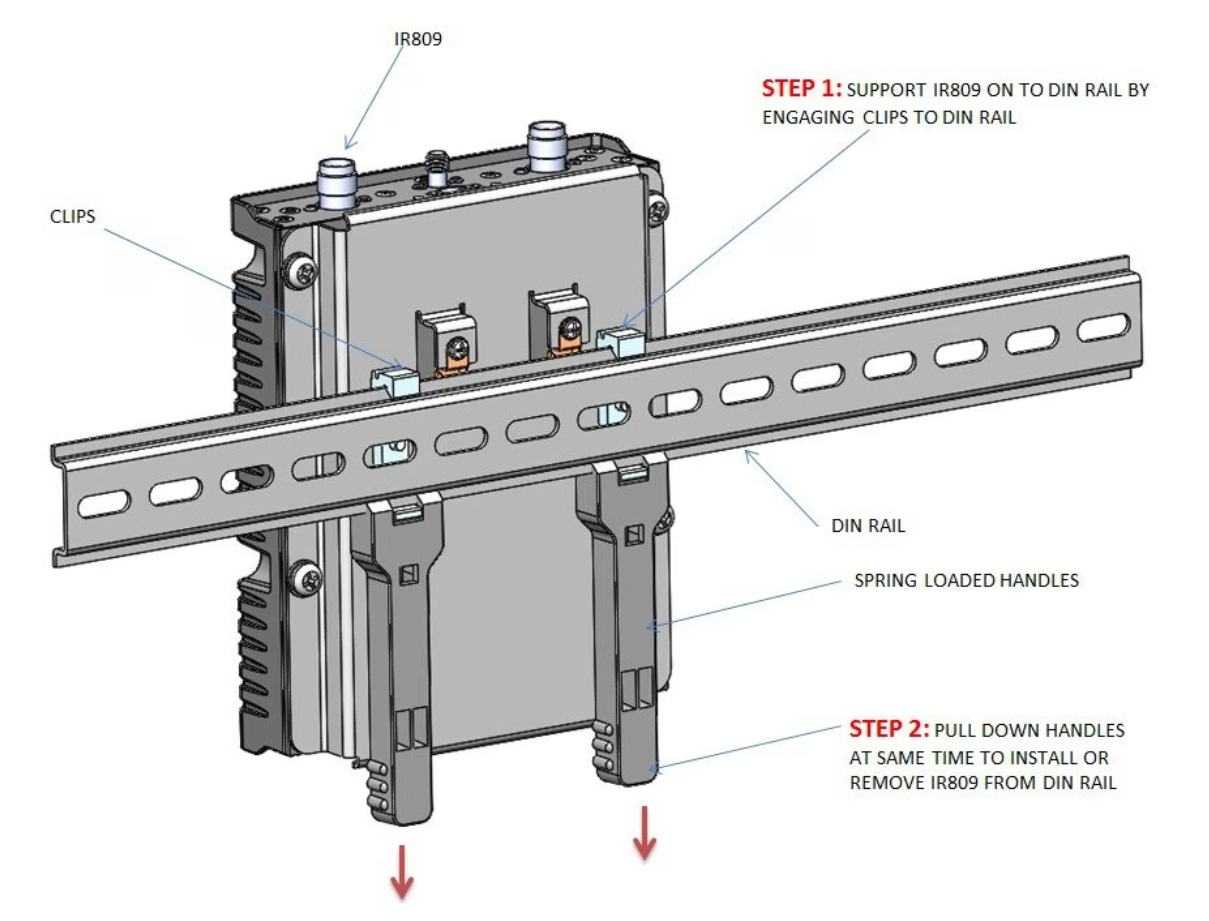 IR809

STEP 1: SUPPORT IR809 ON TO DIN RAIL BY ENGAGING CLIPS TO DIN RAIL

CLIPS

DIN RAIL

SPRING LOADED HANDLES

STEP 2: PULL DOWN HANDLES AT SAME TIME TO INSTALL OR REMOVE IR809 FROM DIN RAIL